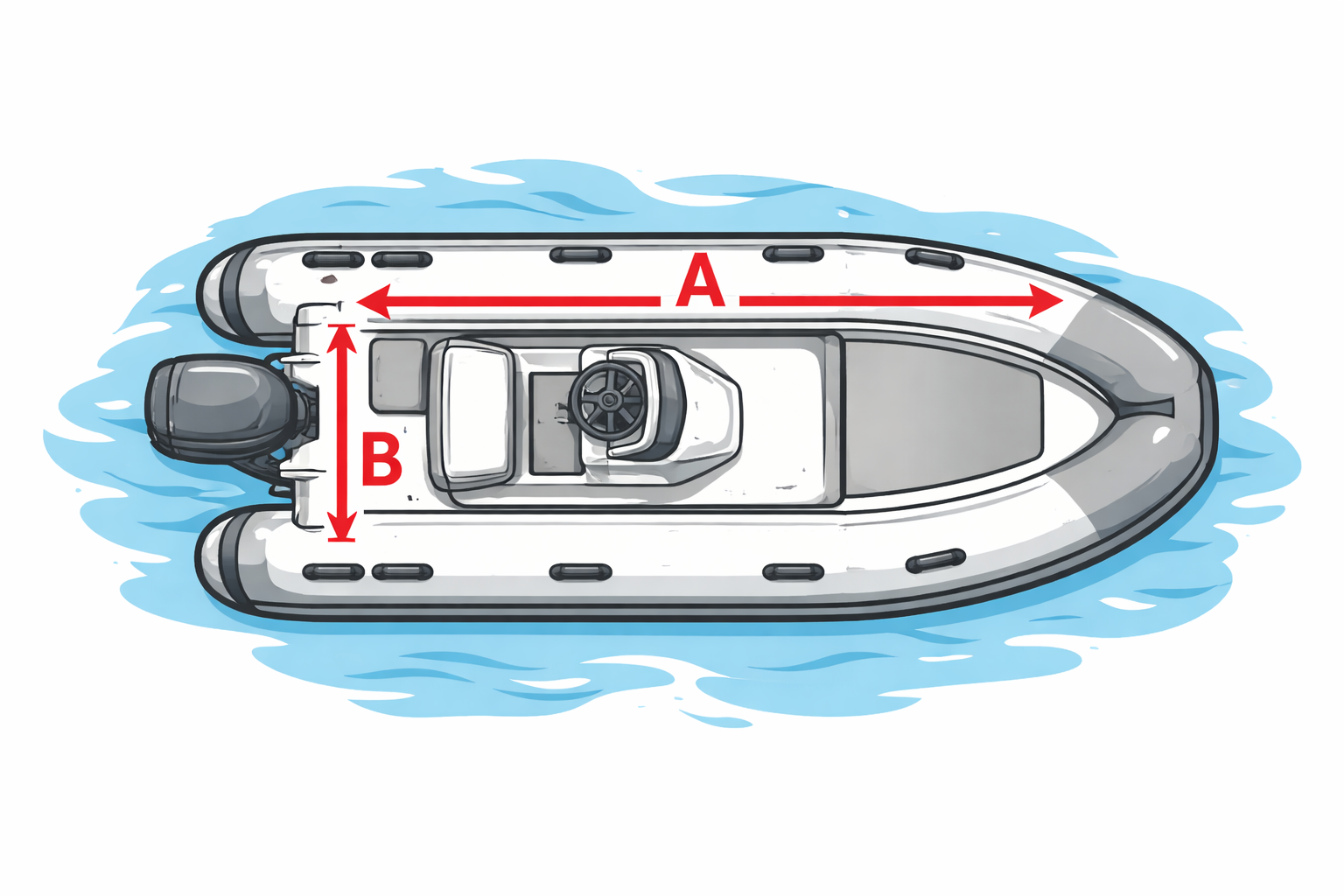 A
B